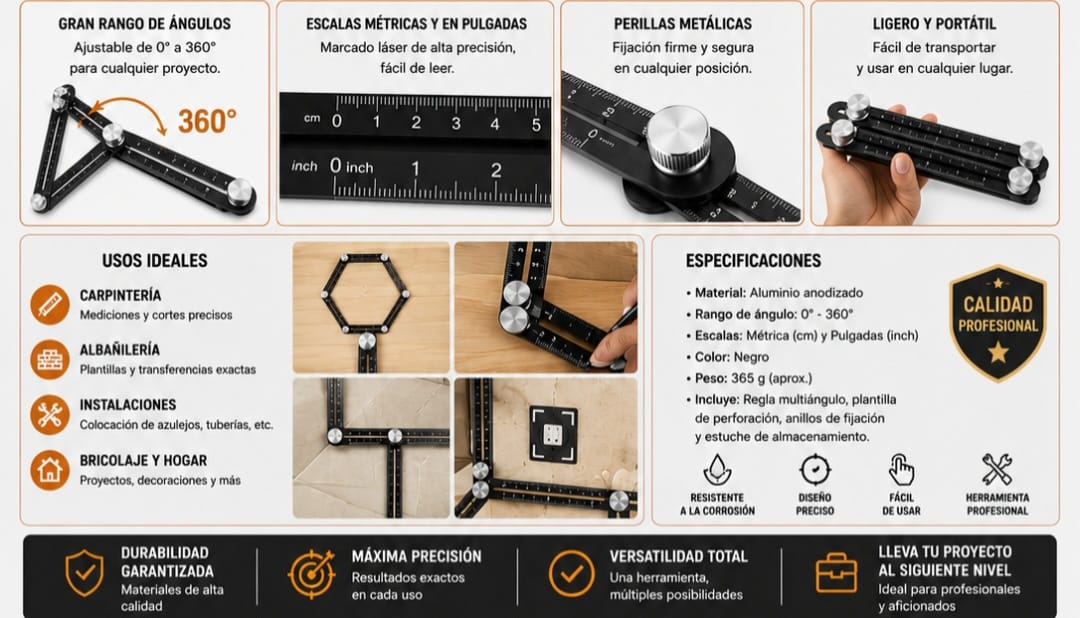 GRAN RANGO DE ÁNGULOS
Ajustable de 0° a 360° para cualquier proyecto.

360°

ESCALAS MÉTRICAS Y EN PULGADAS
Marcado láser de alta precisión, fácil de leer.

cm 0 1 2 3 4 5
inch 0 inch 1 2

PERILLAS METÁLICAS
Fijación firme y segura en cualquier posición.

LIGERO Y PORTÁTIL
Fácil de transportar y usar en cualquier lugar.

USOS IDEALES

CARPINTERÍA
Mediciones y cortes precisos

ALBAÑILERÍA
Plantillas y transferencias exactas

INSTALACIONES
Colocación de azulejos, tuberías, etc.

BRICOLAJE Y HOGAR
Proyectos, decoraciones y más

ESPECIFICACIONES
• Material: Aluminio anodizado
• Rango de ángulo: 0° - 360°
• Escalas: Métrica (cm) y Pulgadas (inch)
• Color: Negro
• Peso: 365 g (aprox.)
• Incluye: Regla multiángulo, plantilla de perforación, anillos de fijación y estuche de almacenamiento.

CALIDAD PROFESIONAL

RESISTENTE A LA CORROSIÓN
DISEÑO PRECISO
FÁCIL DE USAR
HERRAMIENTA PROFESIONAL

DURABILIDAD GARANTIZADA
Materiales de alta calidad

MÁXIMA PRECISIÓN
Resultados exactos en cada uso

VERSATILIDAD TOTAL
Una herramienta, múltiples posibilidades

LLEVA TU PROYECTO AL SIGUIENTE NIVEL
Ideal para profesionales y aficionados